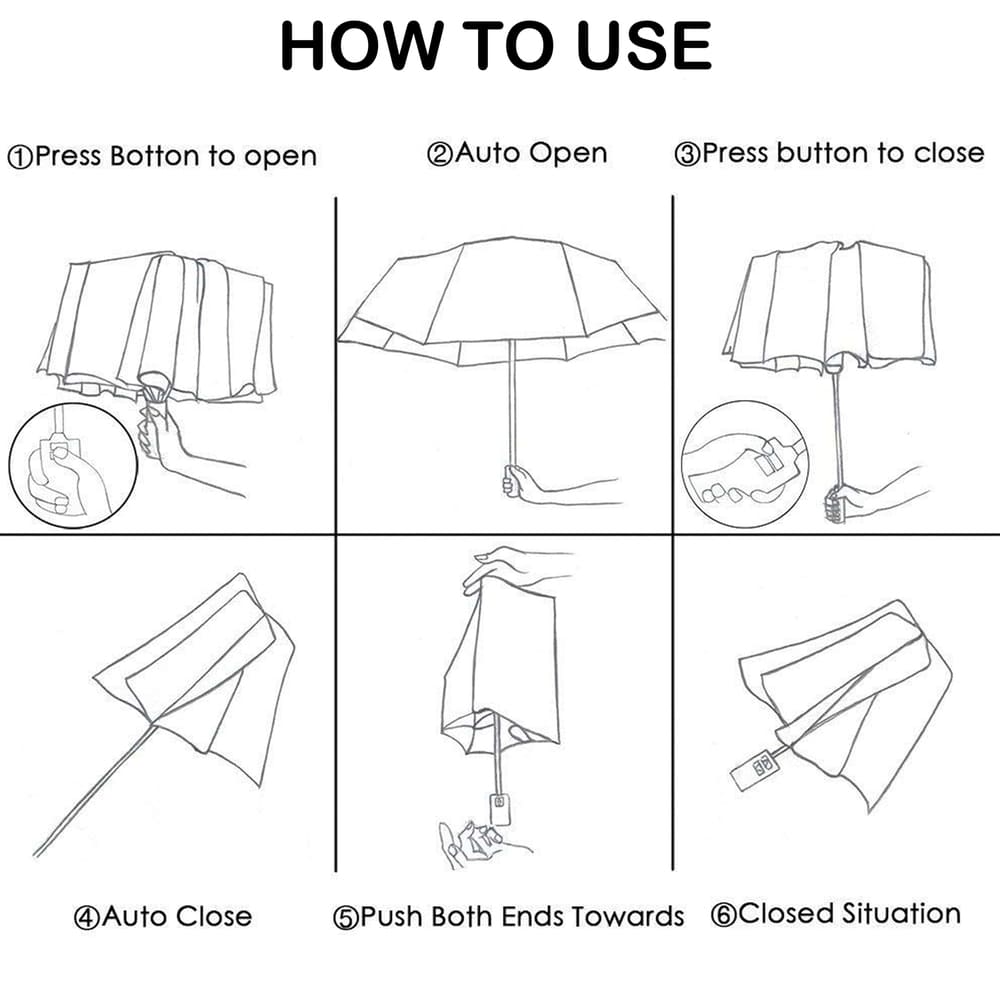 HOW TO USE

①Press Botton to open

②Auto Open

③Press button to close

④Auto Close

⑤Push Both Ends Towards

⑥Closed Situation