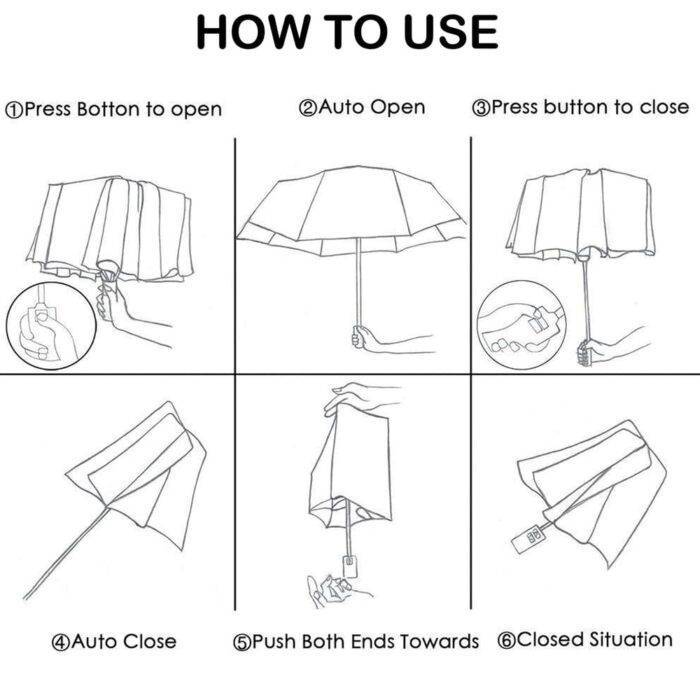 HOW TO USE

①Press Botton to open

②Auto Open

③Press button to close

④Auto Close

⑤Push Both Ends Towards

⑥Closed Situation